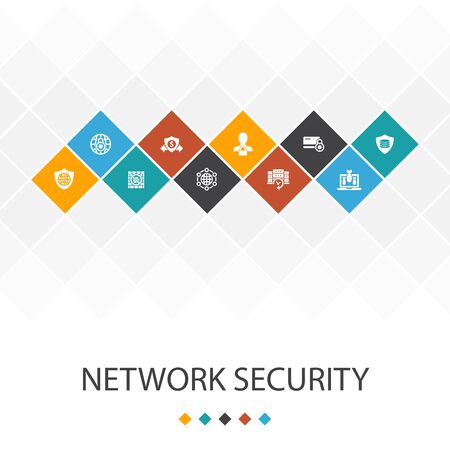 NETWORK SECURITY