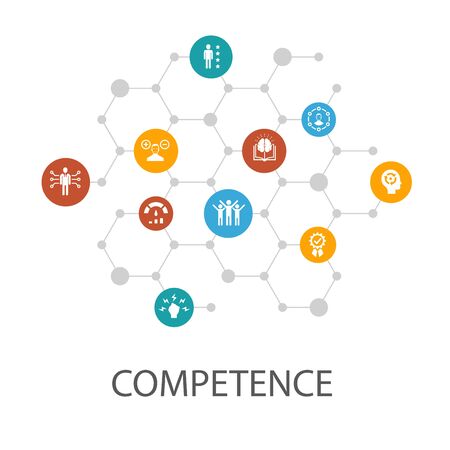 COMPETENCE