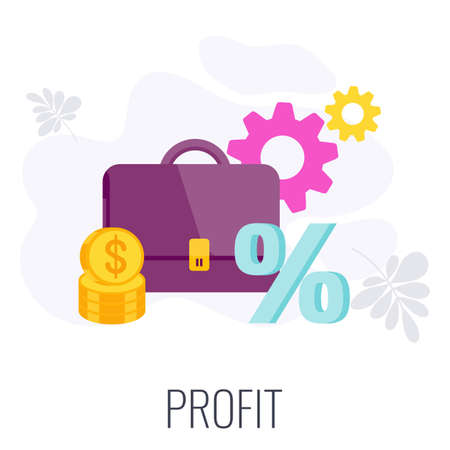 $
%
PROFIT