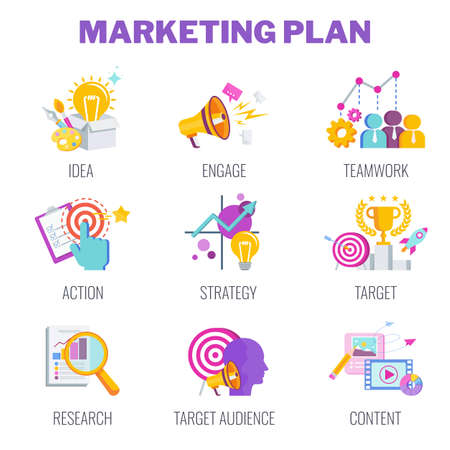 MARKETING PLAN

IDEA

ENGAGE

TEAMWORK

ACTION

STRATEGY

TARGET

RESEARCH

TARGET AUDIENCE

CONTENT