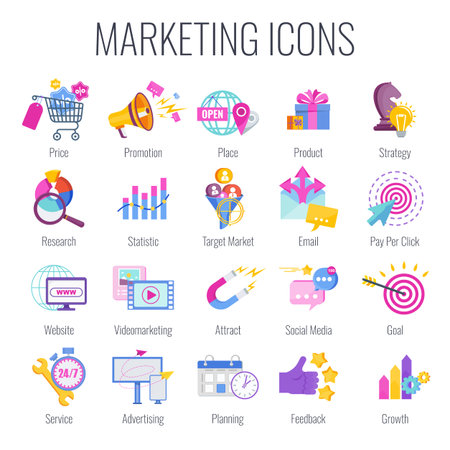 MARKETING ICONS

%

OPEN

Price

Promotion

Place

Product

Strategy

Research

Statistic

Target Market

Email

Pay Per Click

WWW

Website

Videomarketing

Attract

Social Media

Goal

24/7

Service

Advertising

Planning

Feedback

Growth