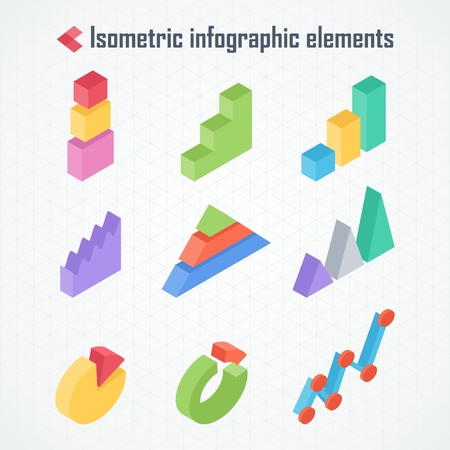 Isometric infographic elements