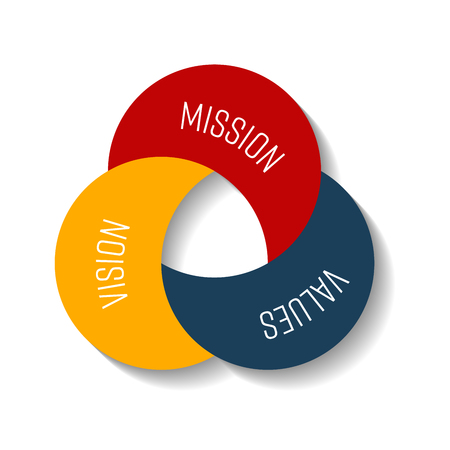 MISSION
VISION
VALUES