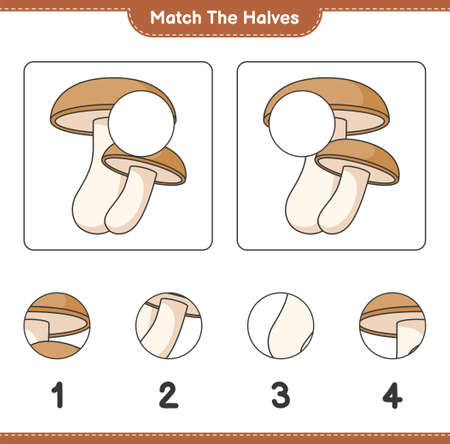 Match The Halves

1

2

3

4