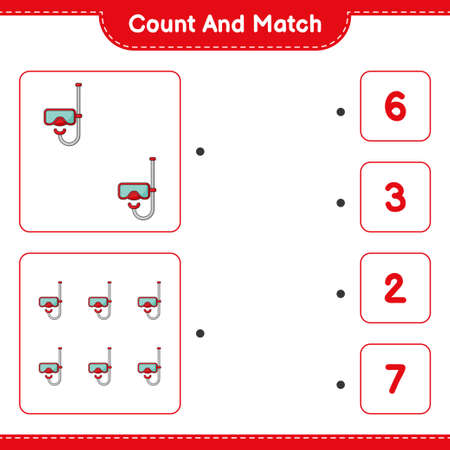 Count And Match

6

3

2

7