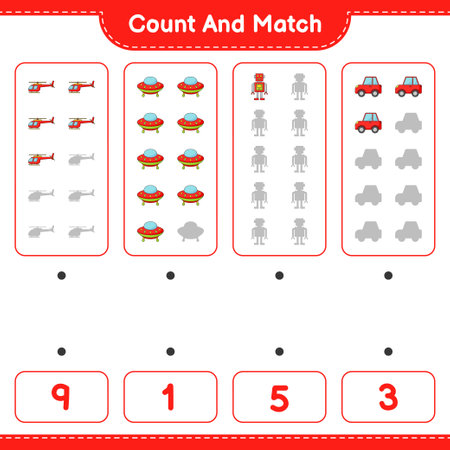 Count And Match

9

1

5

3