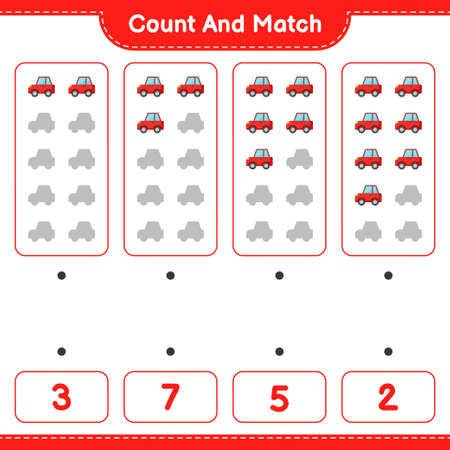 Count And Match

3

7

5

2