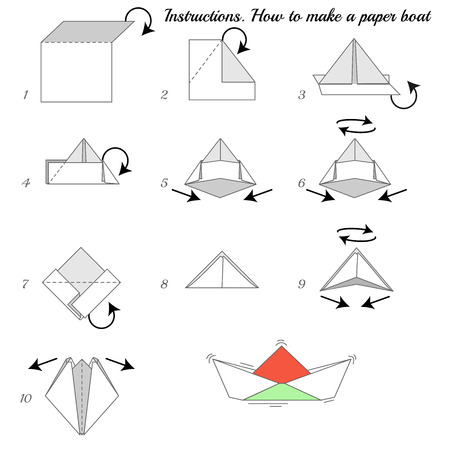 Instructions. How to make a paper boat

1

2

3

4

5

6

7

8

9

10