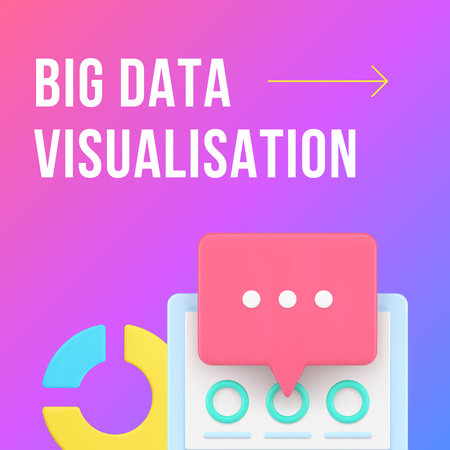 BIG DATA
VISUALISATION