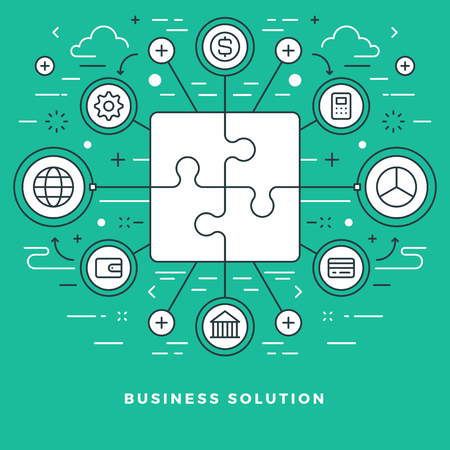 BUSINESS SOLUTION