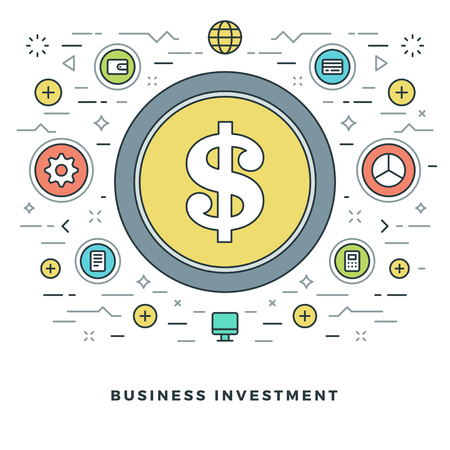 $

BUSINESS INVESTMENT