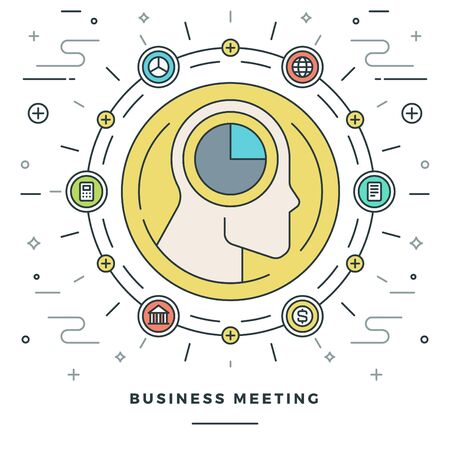 $

BUSINESS MEETING