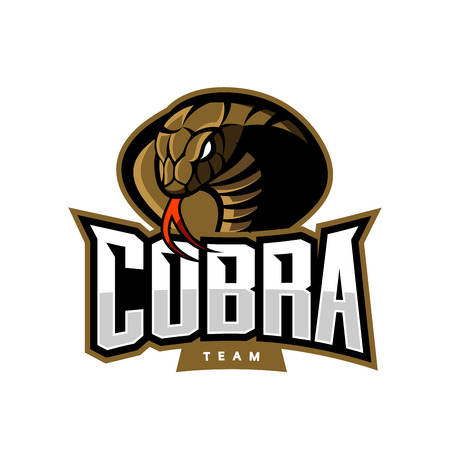 COBRA
TEAM