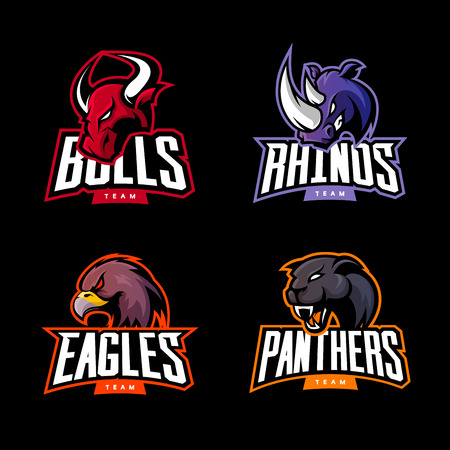 BULLS
TEAM

RHINOS
TEAM

EAGLES
TEAM

PANTHERS
TEAM