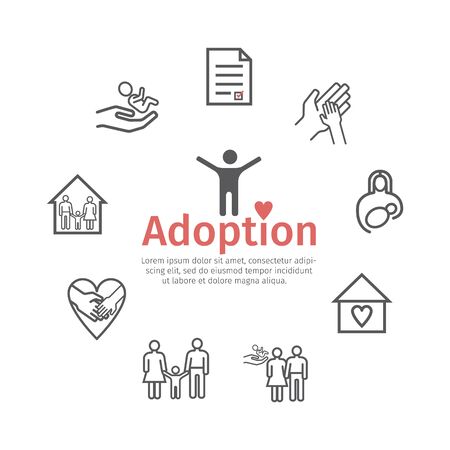 Adoption

Lorem ipsum dolor sit amet, consectetur adipiscing elit, sed do eiusmod tempor incididunt ut labore et dolore magna aliqua.