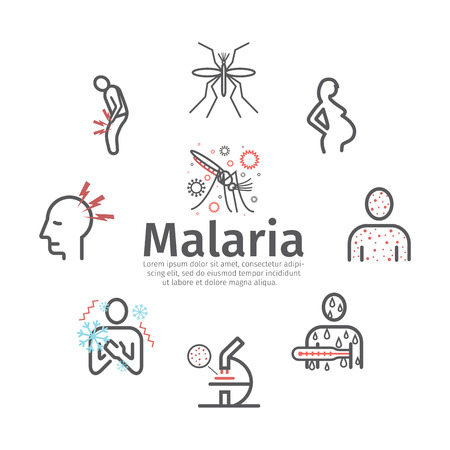 Malaria

Lorem ipsum dolor sit amet, consectetur adipiscing elit, sed do eiusmod tempor incididunt ut labore et dolore magna aliqua.