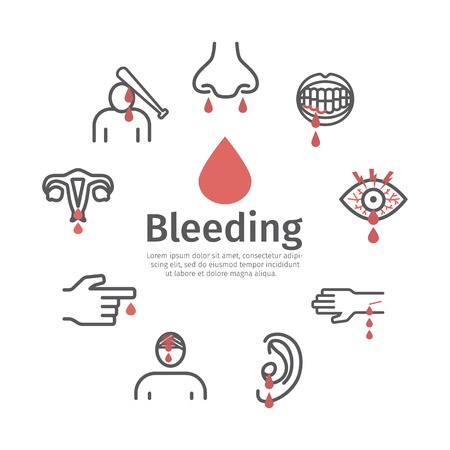 Bleeding

Lorem ipsum dolor sit amet, consectetur adipiscing elit, sed do eiusmod tempor incididunt ut labore et dolore magna aliqua.