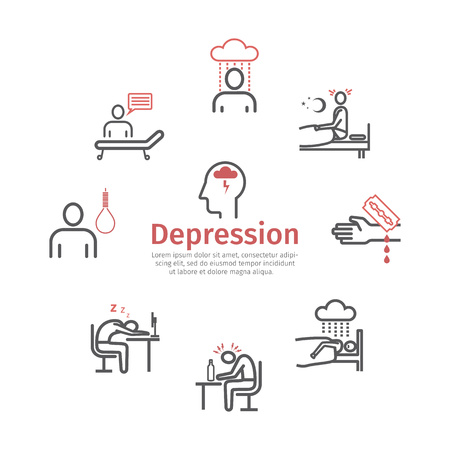 Depression

Lorem ipsum dolor sit amet, consectetur adipiscing elit, sed do eiusmod tempor incididunt ut labore et dolore magna aliqua.

Z Z Z