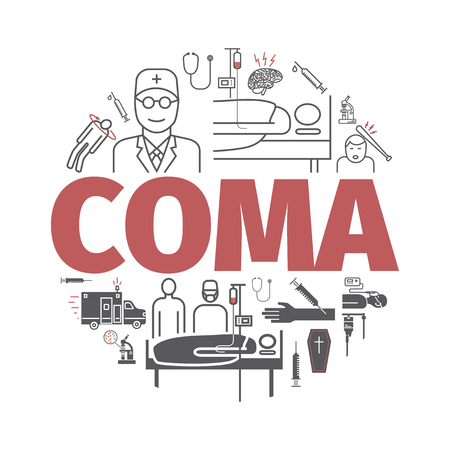 COMA