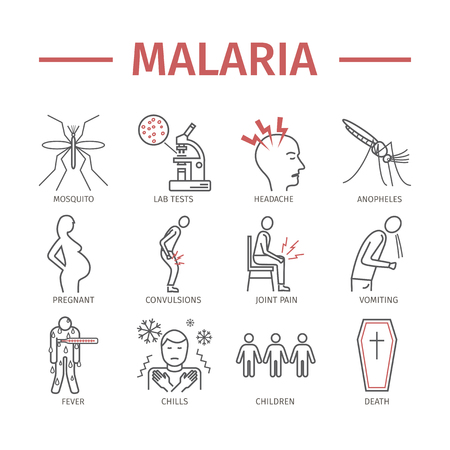 MALARIA

MOSQUITO
LAB TESTS
HEADACHE
ANOPHELES

PREGNANT
CONVULSIONS
JOINT PAIN
VOMITING

FEVER
CHILLS
CHILDREN
DEATH