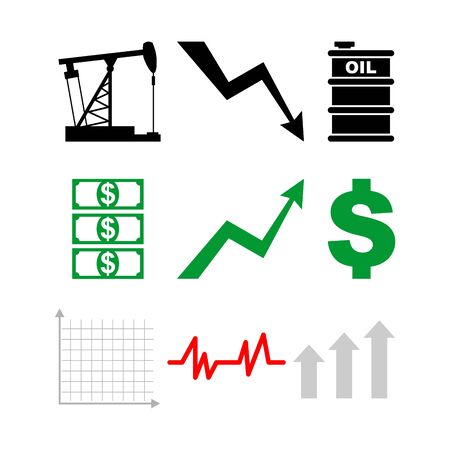 OIL

$
$
$

$