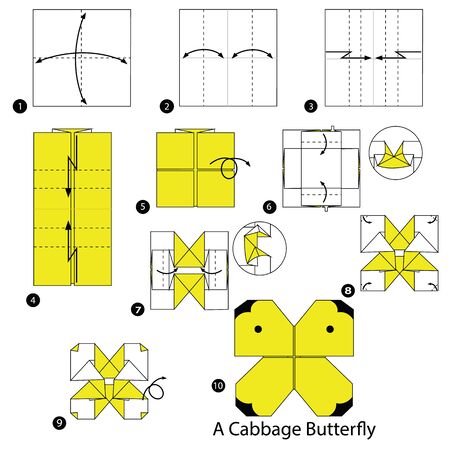 1

2

3

4

5

6

7

8

9

10

A Cabbage Butterfly