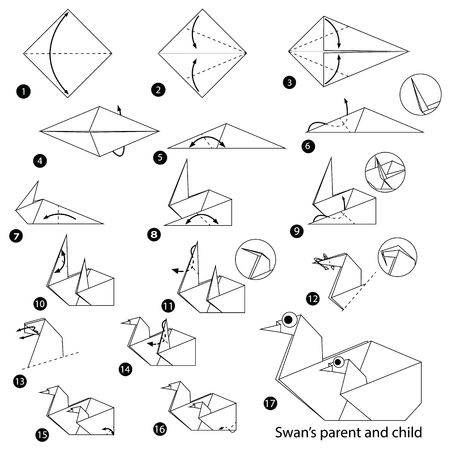 1
2
3
4
5
6
7
8
9
10
11
12
13
14
15
16
17
Swan's parent and child