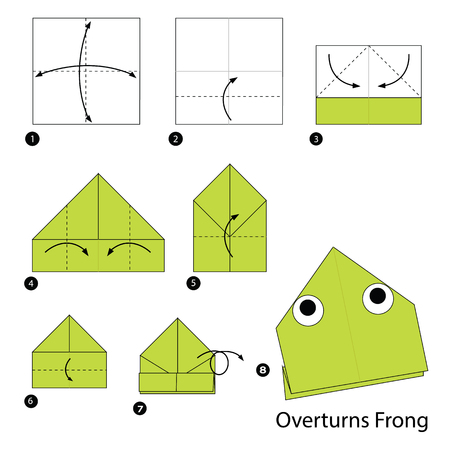 1

2

3

4

5

6

7

8

Overturns Frong