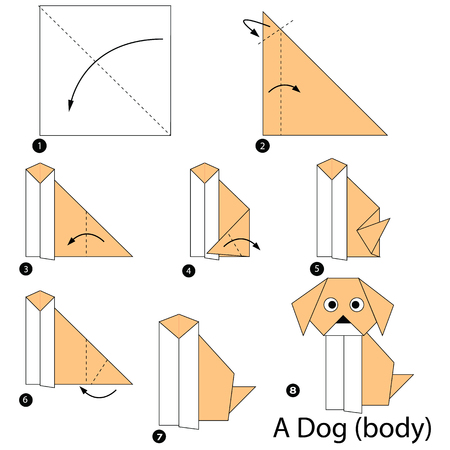 1

2

3

4

5

6

7

8

A Dog (body)