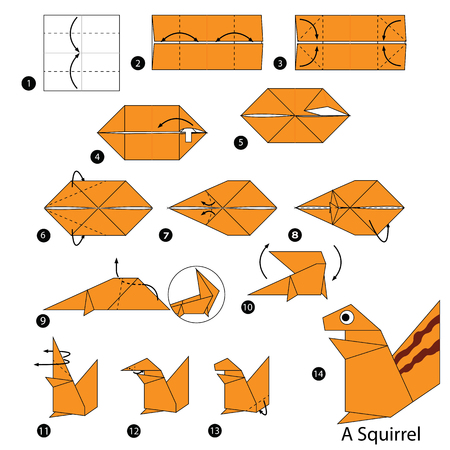 1
2
3
4
5
6
7
8
9
10
11
12
13
14
A Squirrel