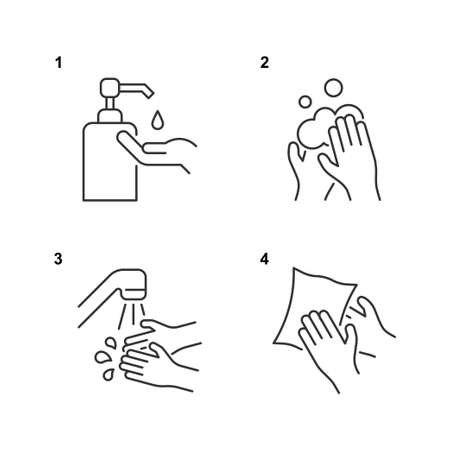 1

2

3

4