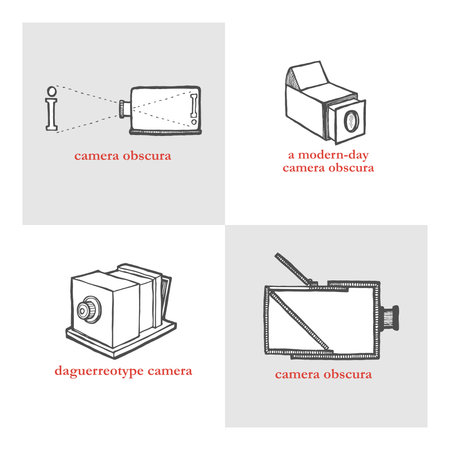 camera obscura

a modern-day camera obscura

daguerreotype camera

camera obscura