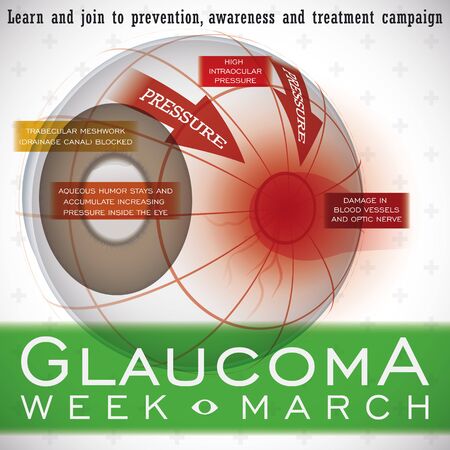 Learn and join to prevention, awareness and treatment campaign

HIGH INTRAOCULAR PRESSURE

PRESSURE

PRESSURE

TRABECULAR MESHWORK (DRAINAGE CANAL) BLOCKED

AQUEOUS HUMOR STAYS AND ACCUMULATE INCREASING PRESSURE INSIDE THE EYE

DAMAGE IN BLOOD VESSELS AND OPTIC NERVE

GLAUCOMA
WEEK MARCH