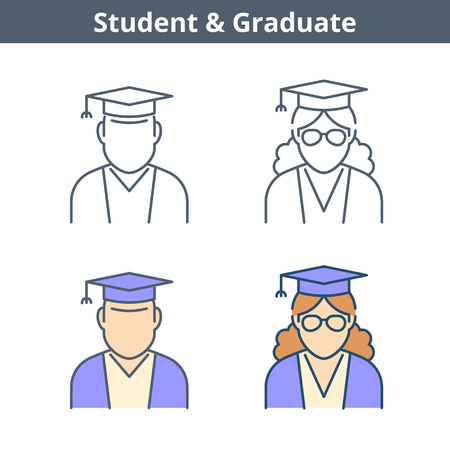 Student & Graduate