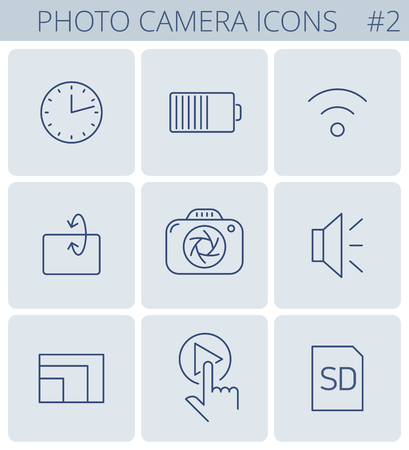 PHOTO CAMERA ICONS #2

SD