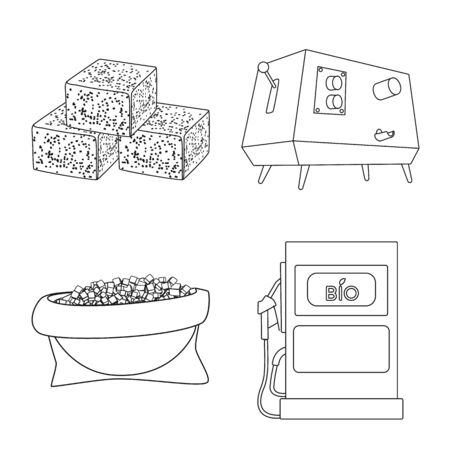 BIO