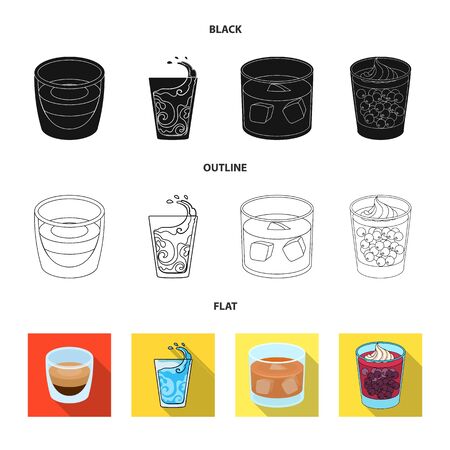 BLACK

OUTLINE

FLAT