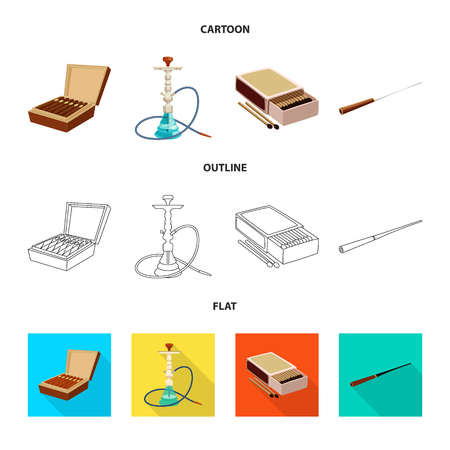 CARTOON

OUTLINE

FLAT