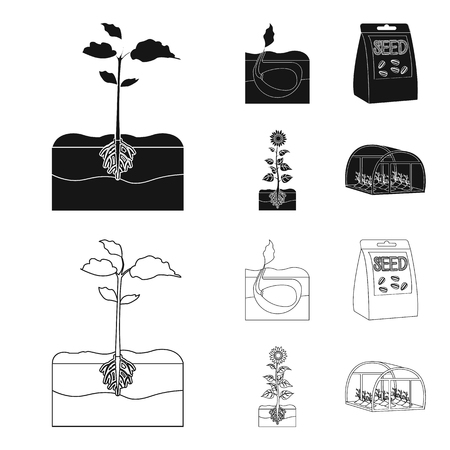 SEED

SEED