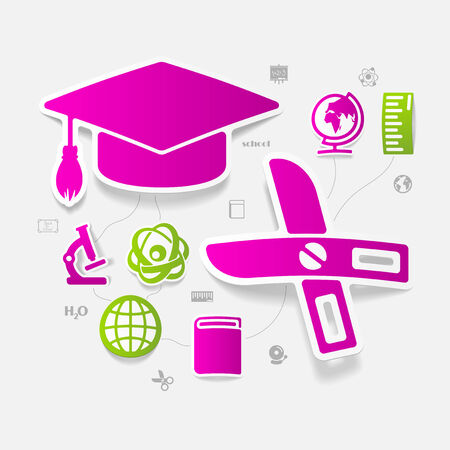 school

$H_2O$