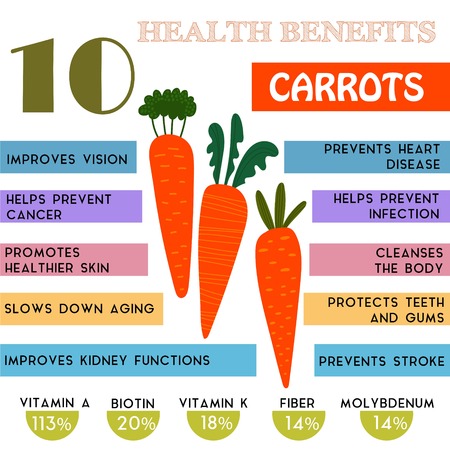 10 HEALTH BENEFITS

CARROTS

IMPROVES VISION

HELPS PREVENT CANCER

PROMOTES HEALTHIER SKIN

SLOWS DOWN AGING

IMPROVES KIDNEY FUNCTIONS

PREVENTS HEART DISEASE

HELPS PREVENT INFECTION

CLEANSES THE BODY

PROTECTS TEETH AND GUMS

PREVENTS STROKE

VITAMIN A 113%

BIOTIN 20%

VITAMIN K 18%

FIBER 14%

MOLYBDENUM 14%