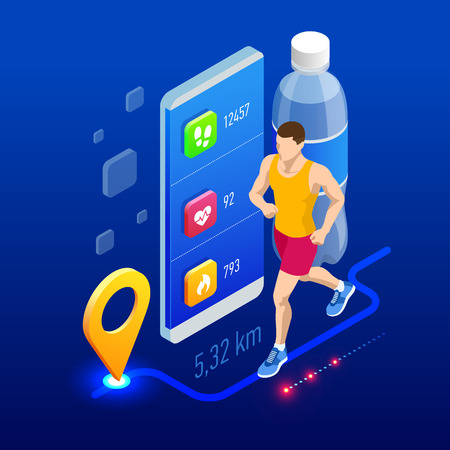 12457

92

793

5,32 km