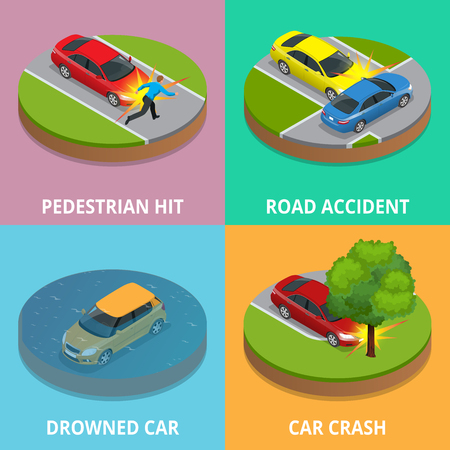 PEDESTRIAN HIT

ROAD ACCIDENT

DROWNED CAR

CAR CRASH