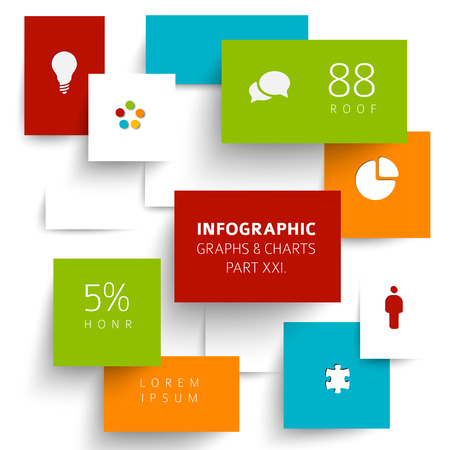 88
ROOF

INFOGRAPHIC
GRAPHS & CHARTS
PART XXI.

5%
HONR

LOREM
IPSUM