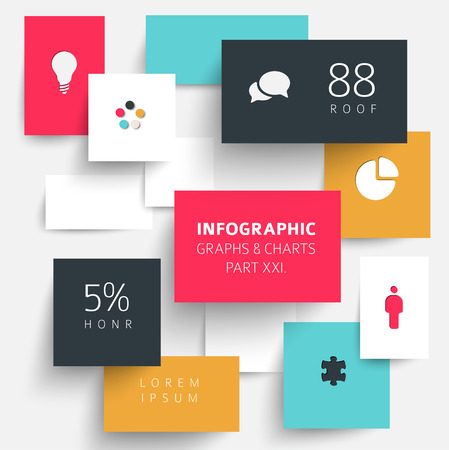 88
ROOF

INFOGRAPHIC
GRAPHS & CHARTS
PART XXI.

5%
HONR

LOREM
IPSUM