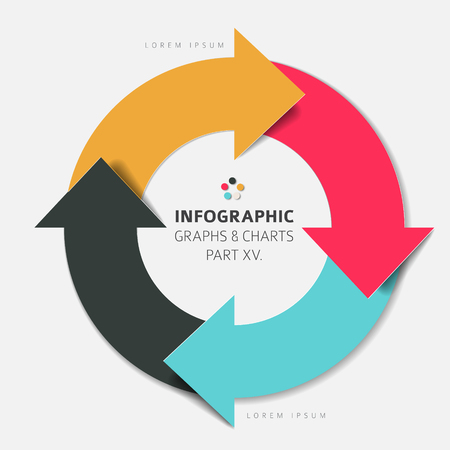 LOREM IPSUM

INFOGRAPHIC
GRAPHS & CHARTS
PART XV.

LOREM IPSUM