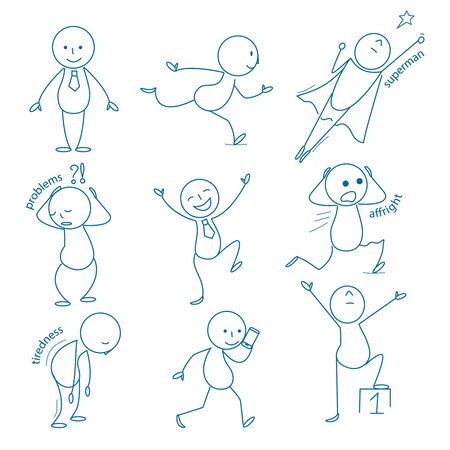 superman

problems ?!

affright

tiredness

1