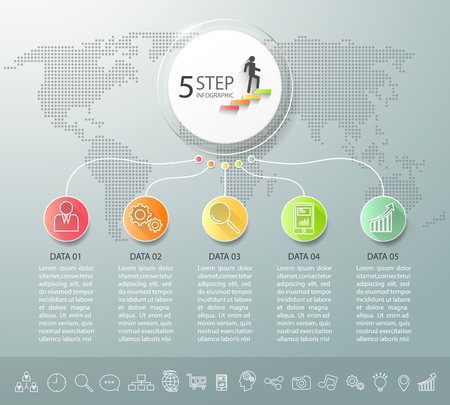 5 STEP
INFOGRAPHIC

DATA 01

Lorem ipsum dolor sitamet,consectetur adipiscing elit, sed do eiusmod tempor incididunt ut labore et dolore magna aliqua. Ut enim ad minim veniam, quis nostrud exercitation ullamco laboris nisi

DATA 02

Lorem ipsum dolor sitamet,consectetur adipiscing elit, sed do eiusmod tempor incididunt ut labore et dolore magna aliqua. Ut enim ad minim veniam, quis nostrud exercitation ullamco laboris nisi

DATA 03

Lorem ipsum dolor sitamet,consectetur adipiscing elit, sed do eiusmod tempor incididunt ut labore et dolore magna aliqua. Ut enim ad minim veniam, quis nostrud exercitation ullamco laboris nisi

DATA 04

Lorem ipsum dolor sitamet,consectetur adipiscing elit, sed do eiusmod tempor incididunt ut labore et dolore magna aliqua. Ut enim ad minim veniam, quis nostrud exercitation ullamco laboris nisi

DATA 05

Lorem ipsum dolor sitamet,consectetur adipiscing elit, sed do eiusmod tempor incididunt ut labore et dolore magna aliqua. Ut enim ad minim veniam, quis nostrud exercitation ullamco laboris nisi