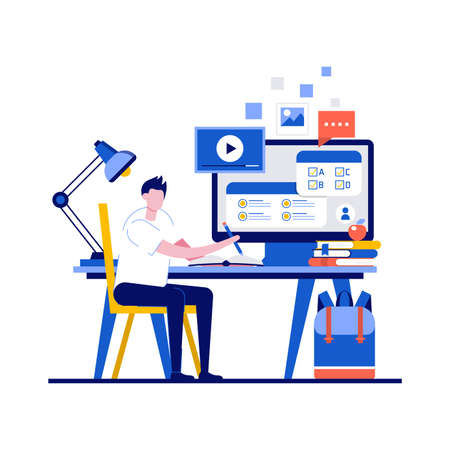 A C
B D