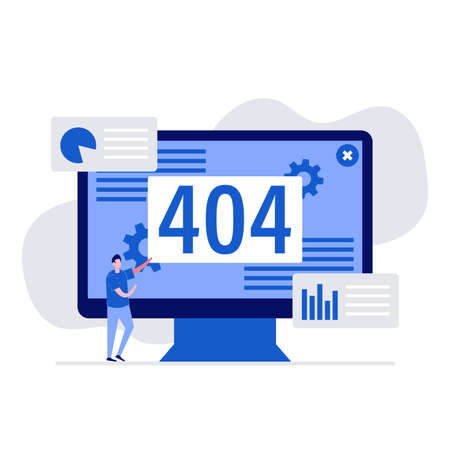 404